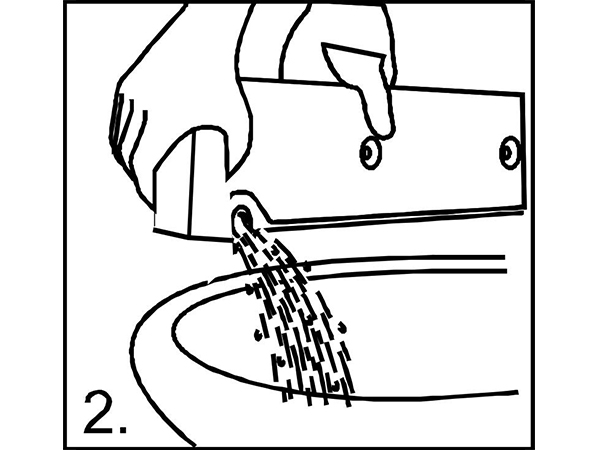 2.